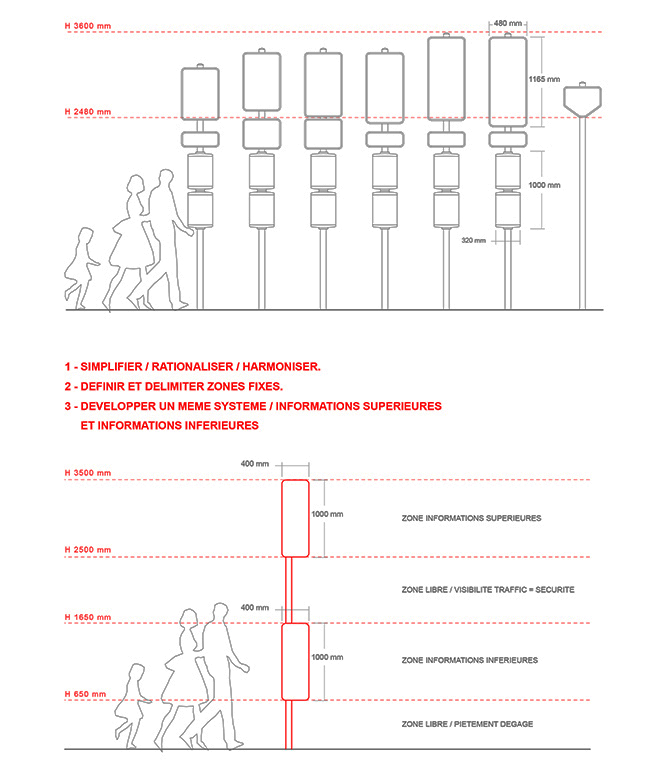 H 3600 mm

480 mm

1165 mm

H 2480 mm

1000 mm

320 mm

1 - SIMPLIFIER / RATIONALISER / HARMONISER.

2 - DEFINIR ET DELIMITER ZONES FIXES.

3 - DEVELOPPER UN MEME SYSTEME / INFORMATIONS SUPERIEURES ET INFORMATIONS INFERIEURES

400 mm

H 3500 mm

1000 mm

ZONE INFORMATIONS SUPERIEURES

H 2500 mm

ZONE LIBRE / VISIBILITE TRAFFIC = SECURITE

400 mm

H 1650 mm

1000 mm

ZONE INFORMATIONS INFERIEURES

H 650 mm

ZONE LIBRE / PIETEMENT DEGAGE